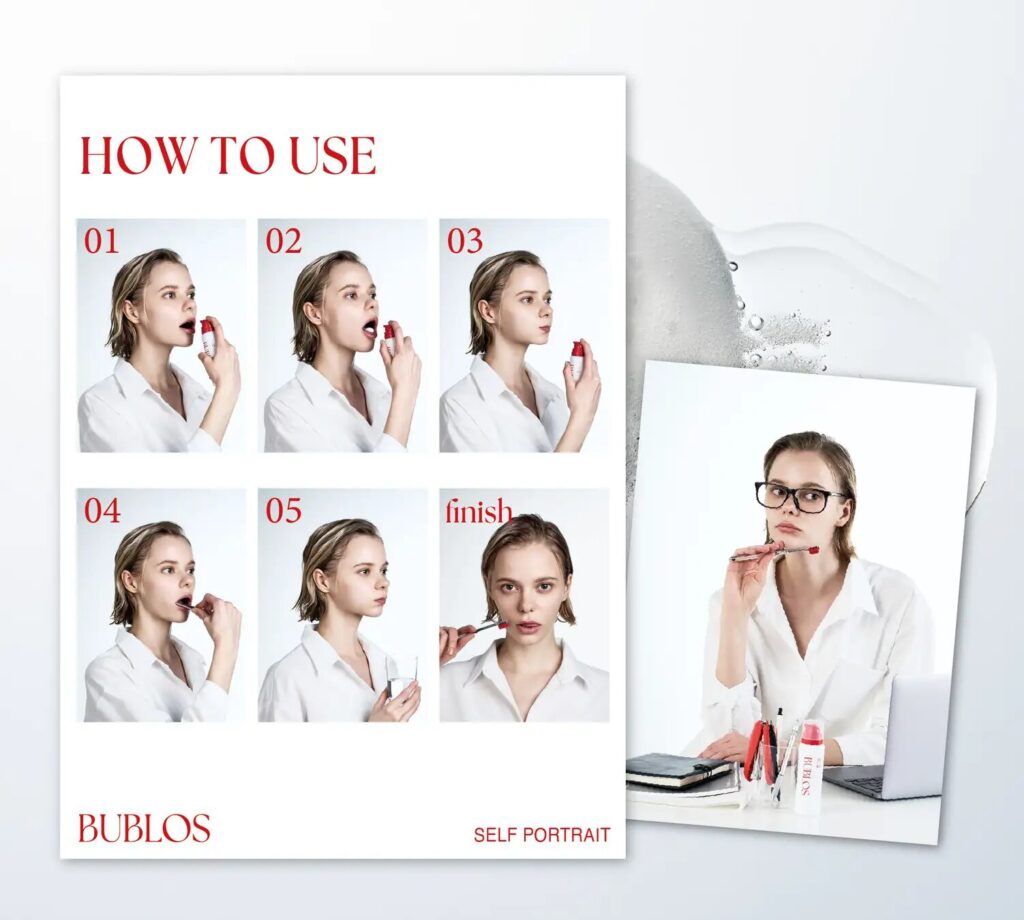 HOW TO USE

01

02

03

04

05

finish

BUBLOS

SELF PORTRAIT

BUBLOS